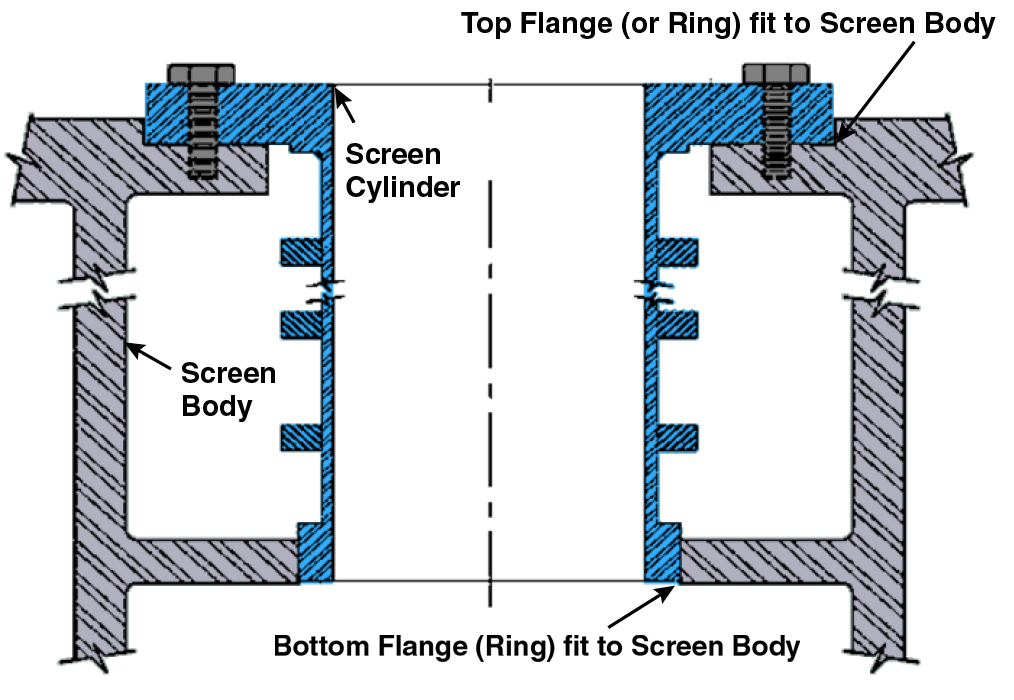 Top Flange (or Ring) fit to Screen Body

Screen Cylinder

Screen Body

Bottom Flange (Ring) fit to Screen Body